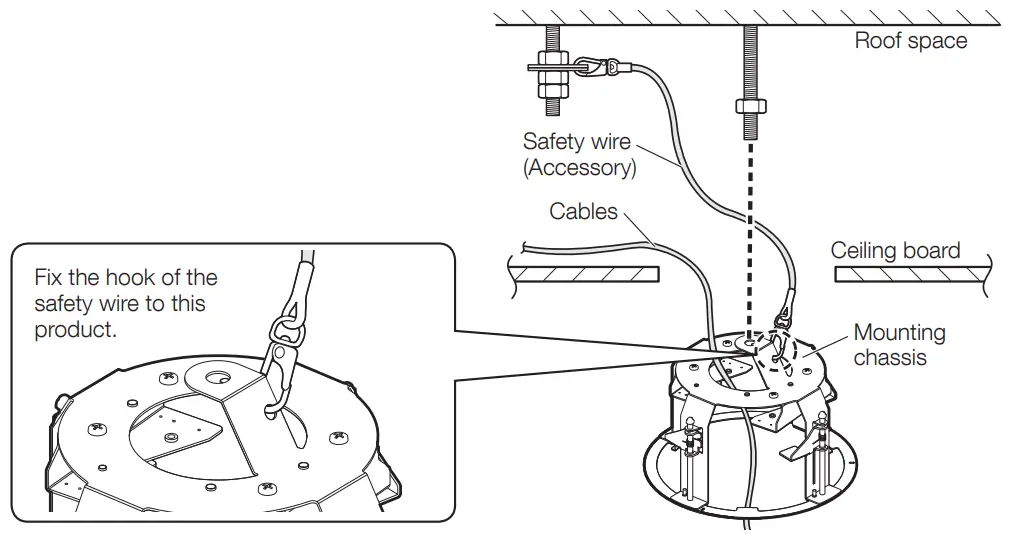 Roof space

Safety wire (Accessory)

Cables

Ceiling board

Fix the hook of the safety wire to this product.

Mounting chassis