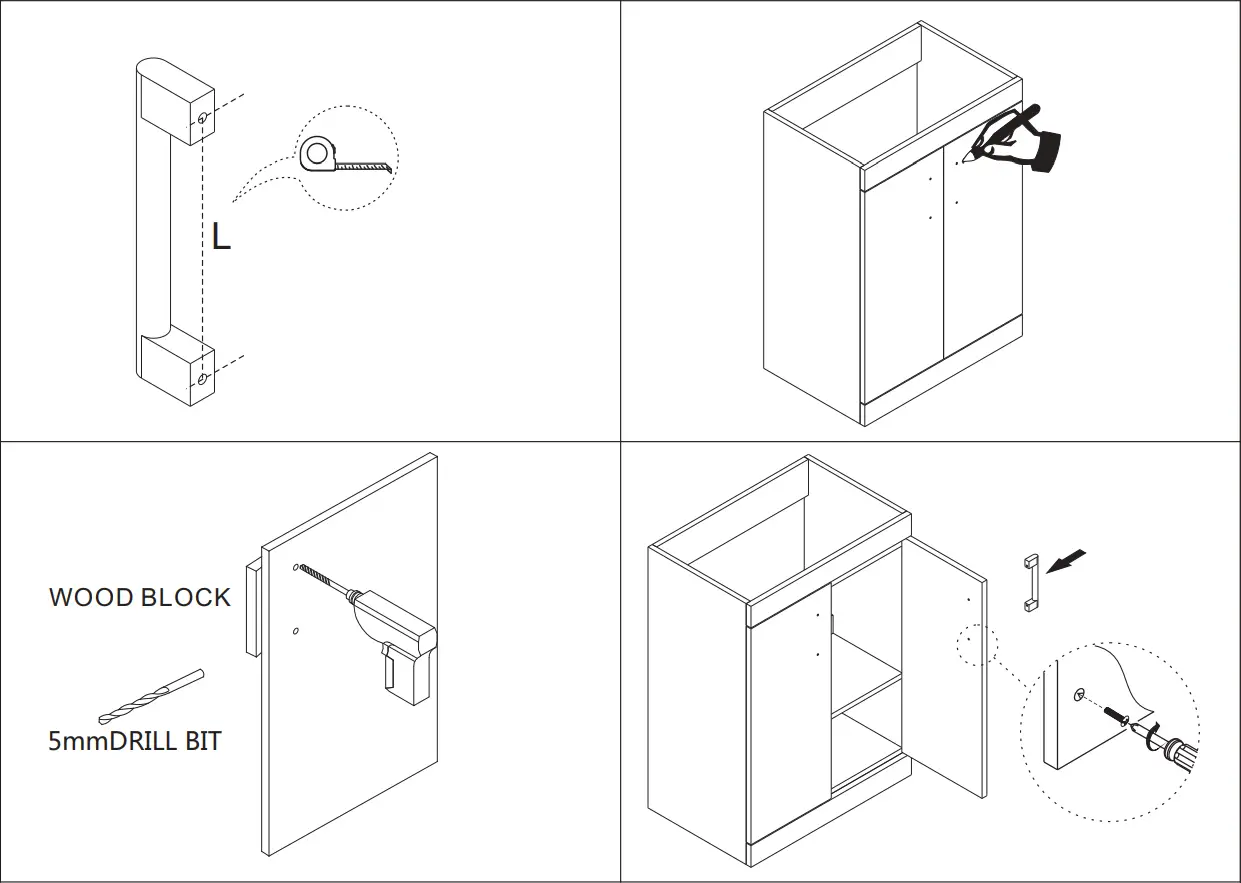 L

WOOD BLOCK

5mmDRILL BIT