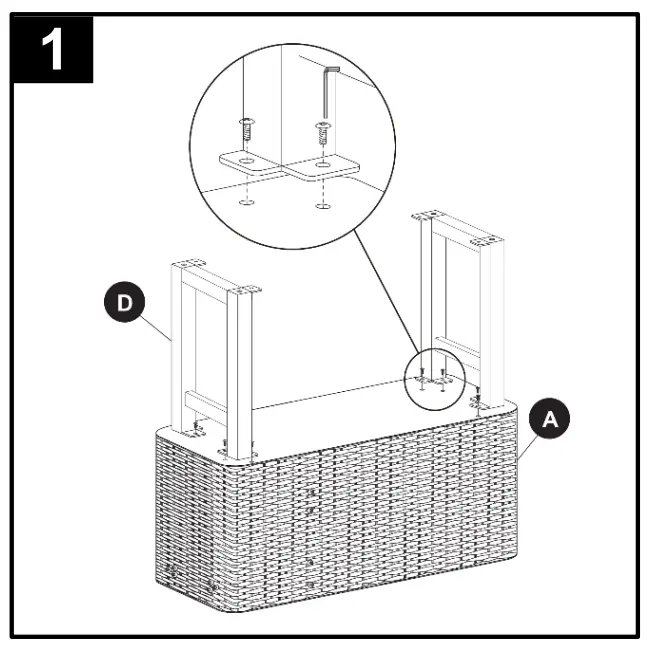 1

D

A