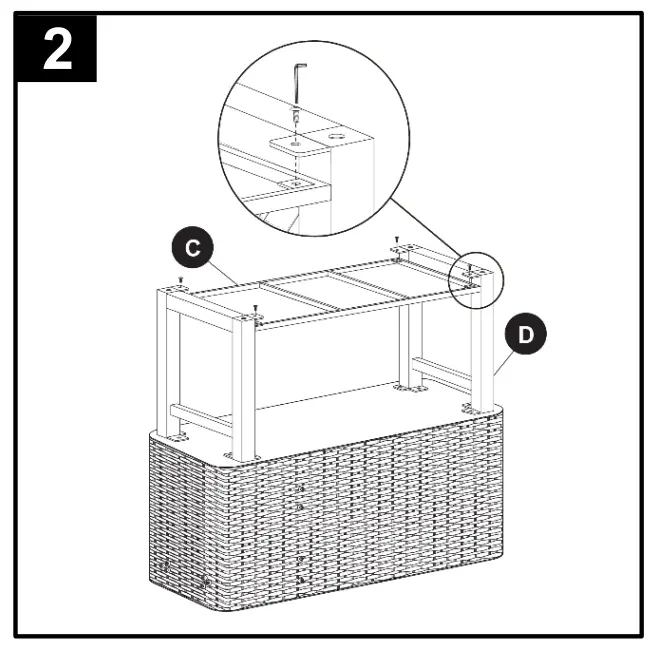 2

C

D