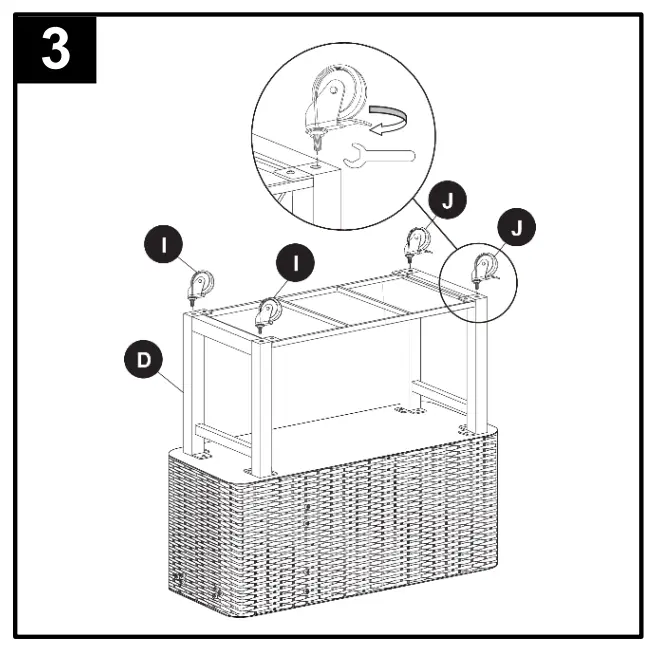 3

J

J

I

I

D