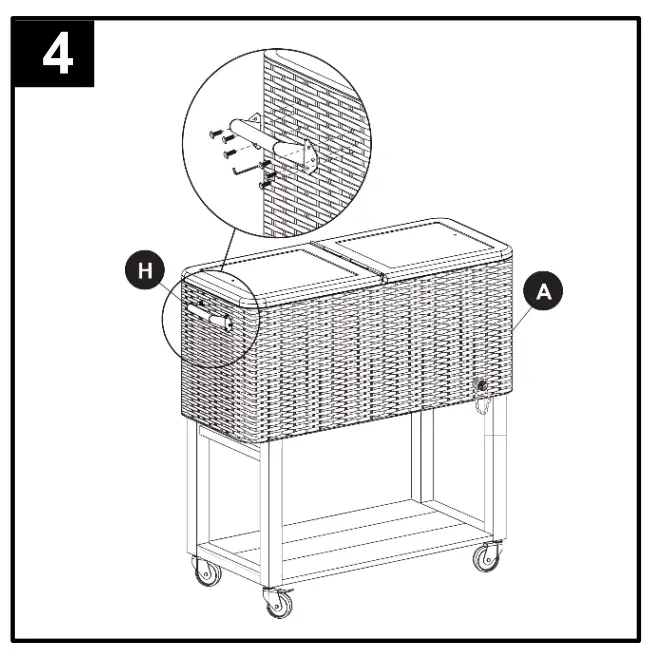 4

H

A