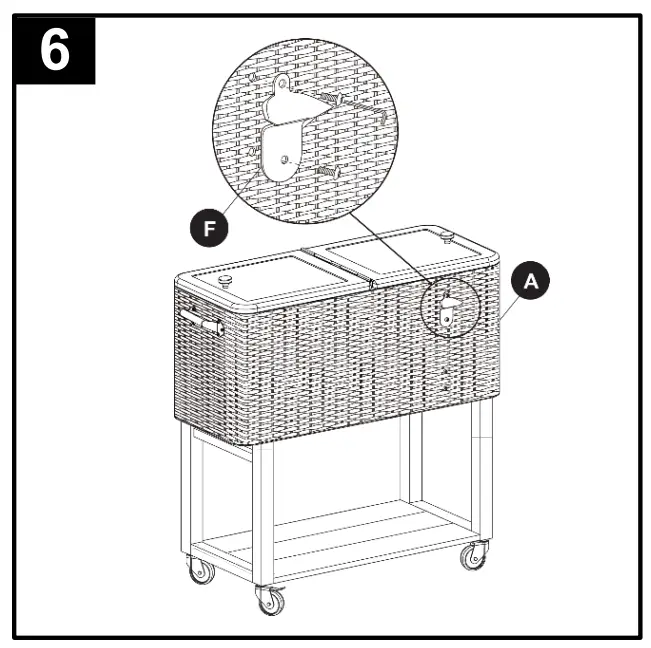 6

F

A