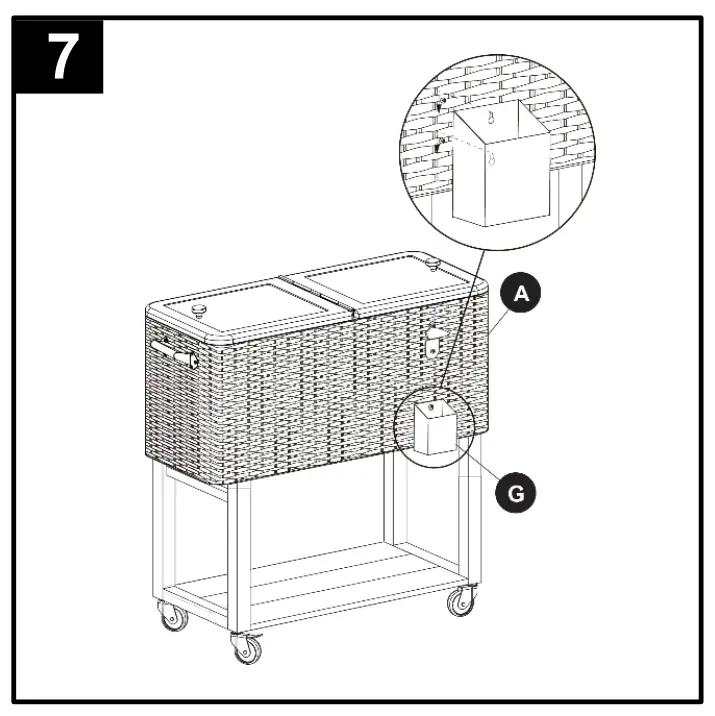 7

A

G