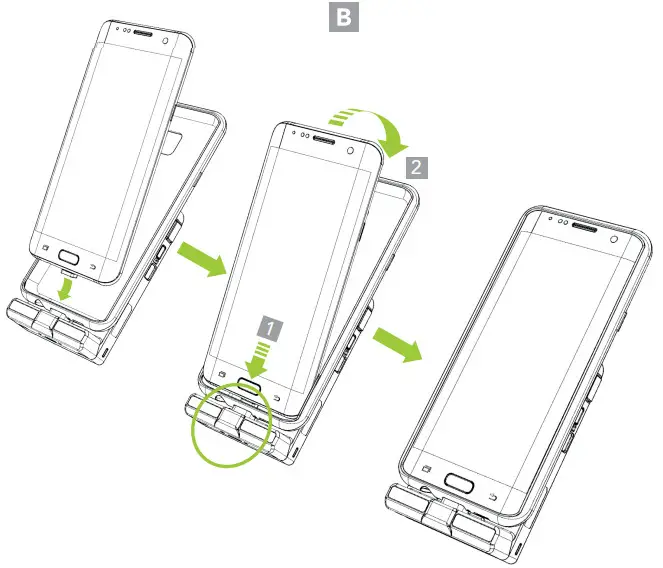 B

2

1