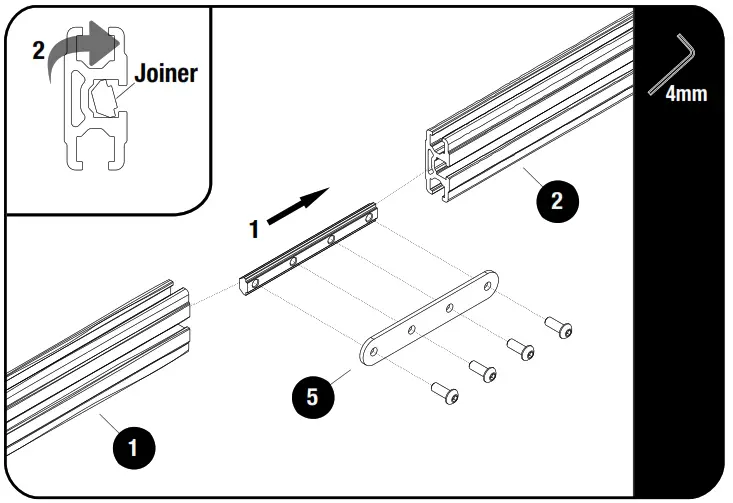 2
Joiner
4mm
1
2
5
1