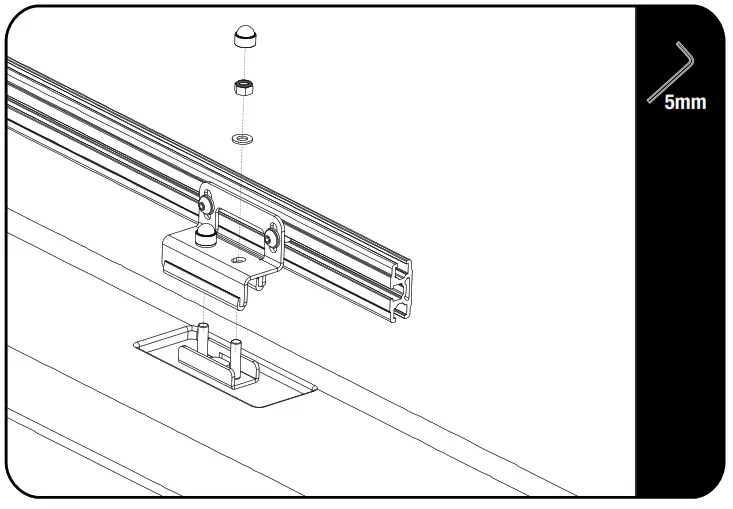 5mm