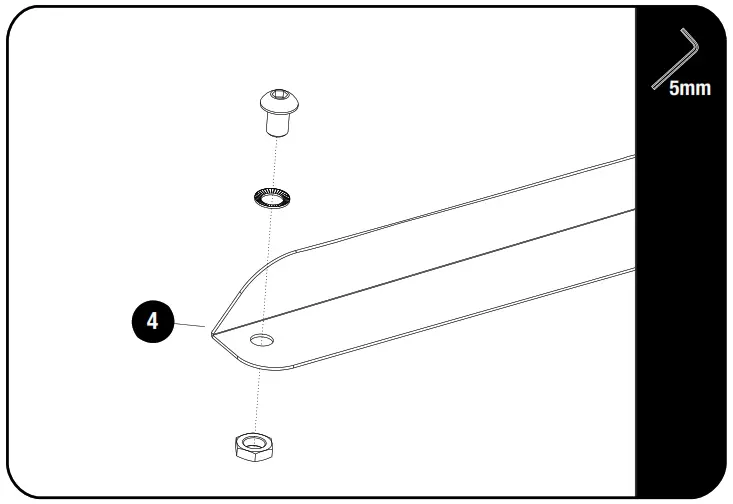 5mm

4