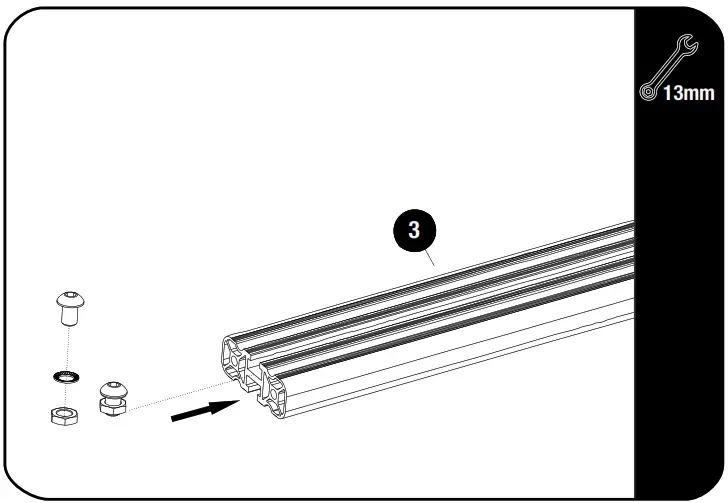 13mm

3