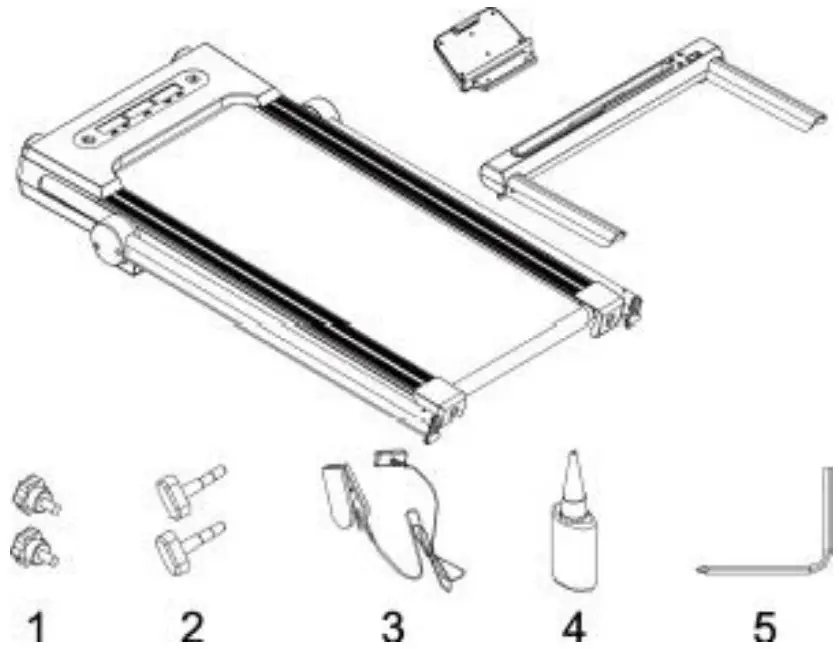 1 2 3 4 5