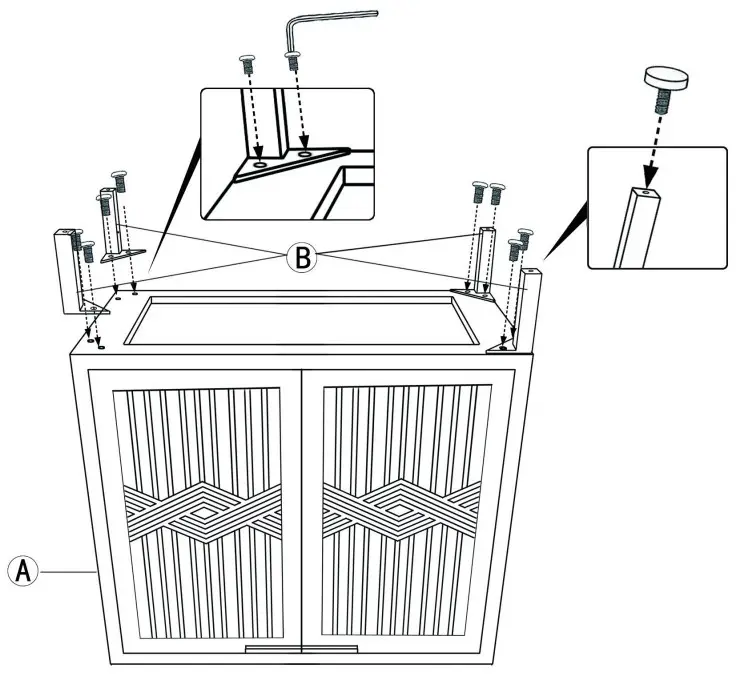 B

A