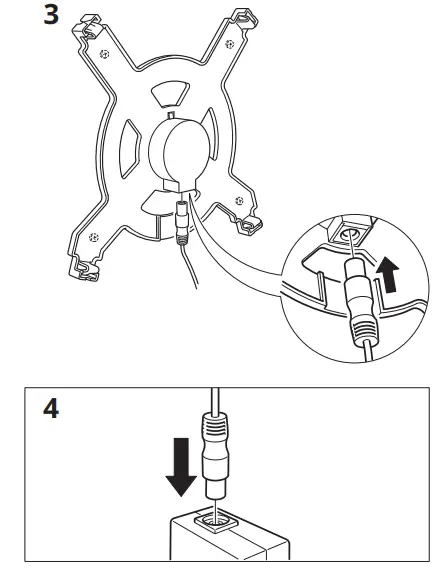 3

4