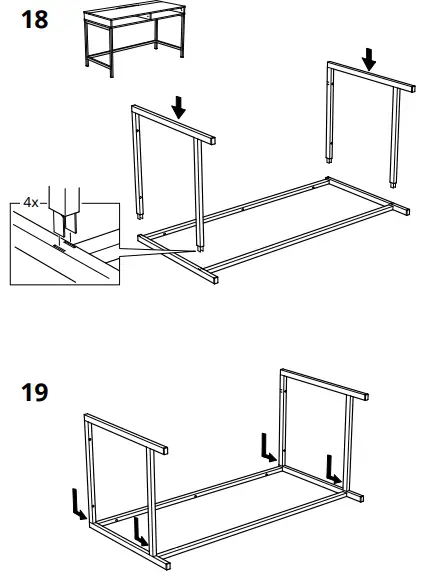 18

4x

19