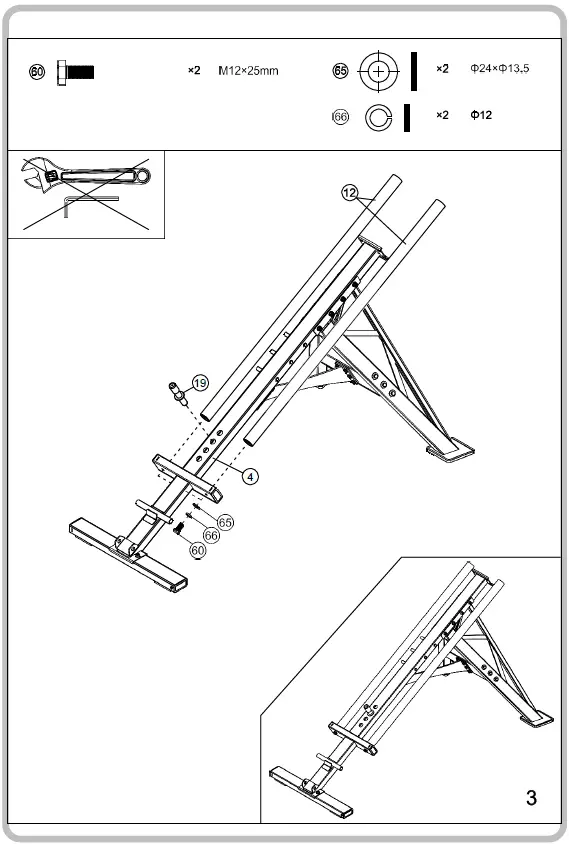 60 ×2 M12×25mm

65 ×2 Φ24×Φ13.5

66 ×2 Φ12

12

19

4

65

66

60

3