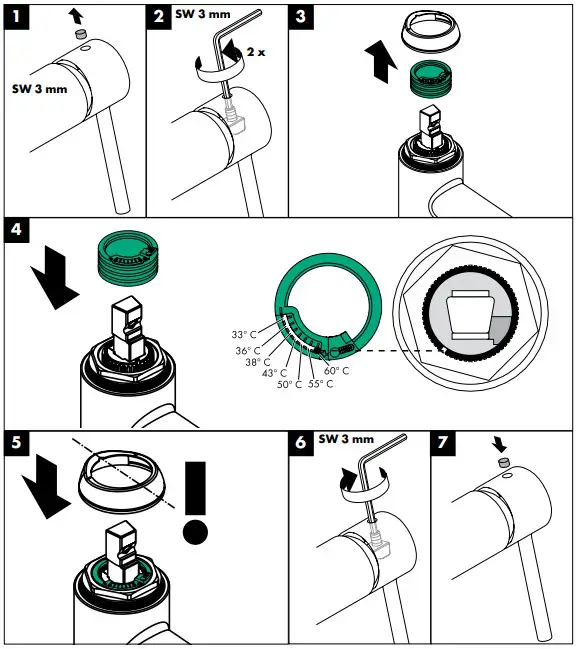 1
SW 3 mm

2
SW 3 mm
2 x

3

4
33° C
36° C
38° C
43° C
50° C
55° C
60° C

5

6
SW 3 mm

7