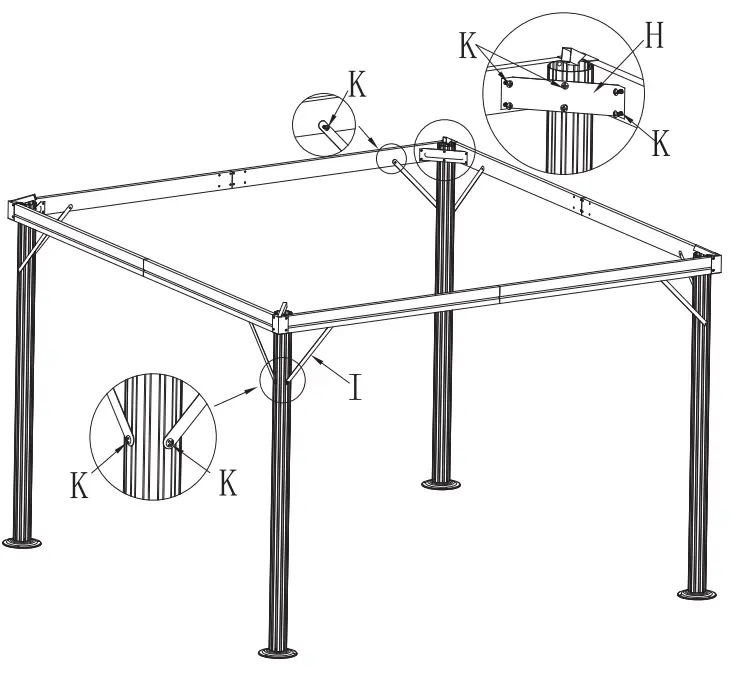 K
H
K
K
I
K
K