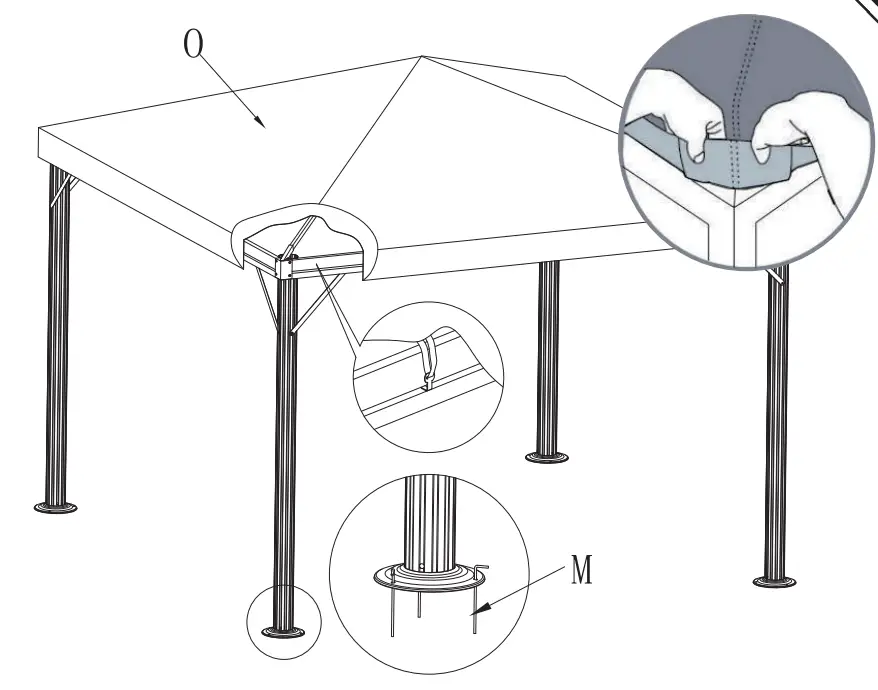 O

M