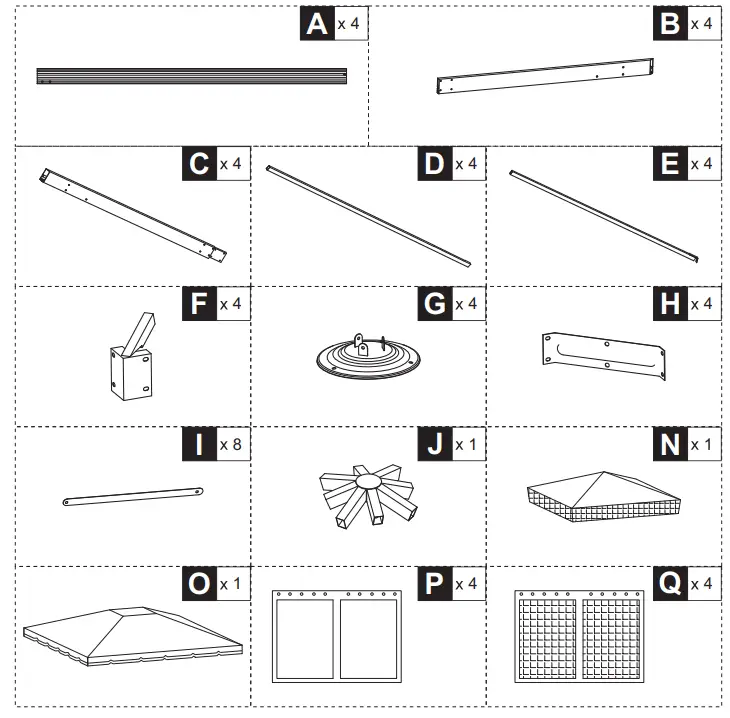 A x 4

B x 4

C x 4

D x 4

E x 4

F x 4

G x 4

H x 4

I x 8

J x 1

N x 1

O x 1

P x 4

Q x 4