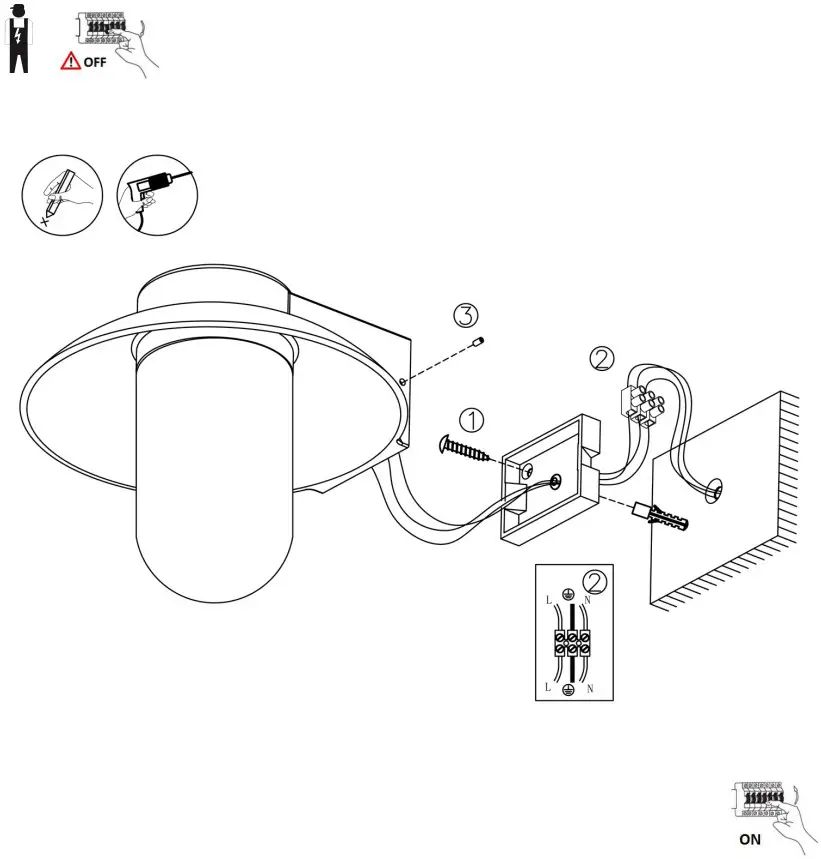 OFF

③

②

①

②
L N
L N

ON