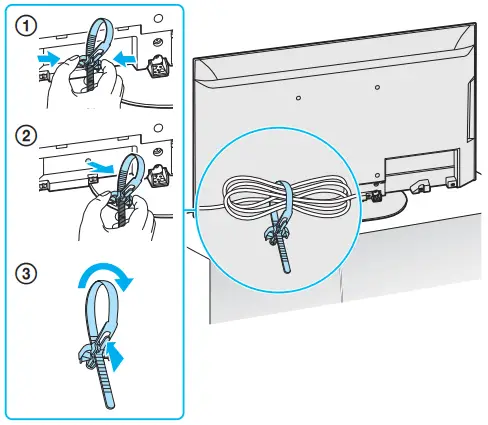 ①

②

③