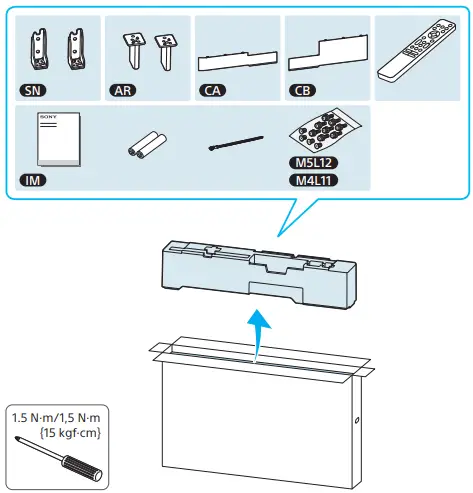 SN
AR
CA
CB
SONY
IM
M5L12
M4L11
1.5 N·m/1,5 N·m
{15 kgf·cm}