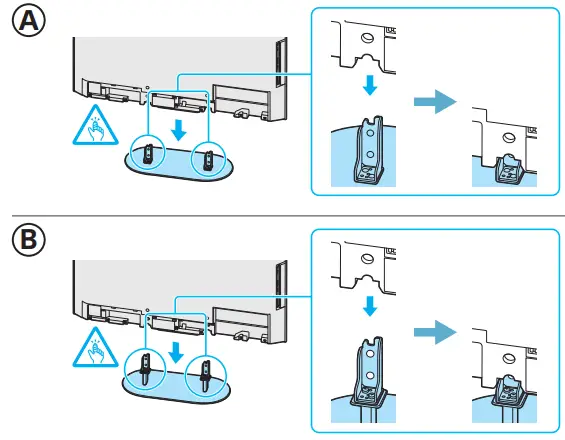 A

B