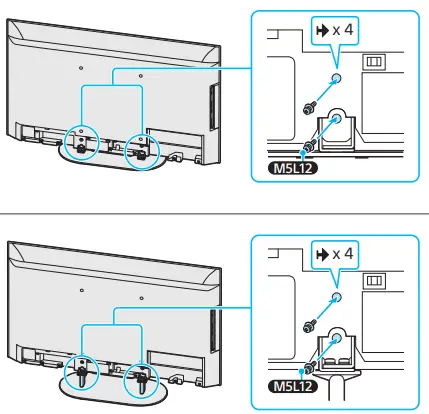 x 4

M5L12

x 4

M5L12