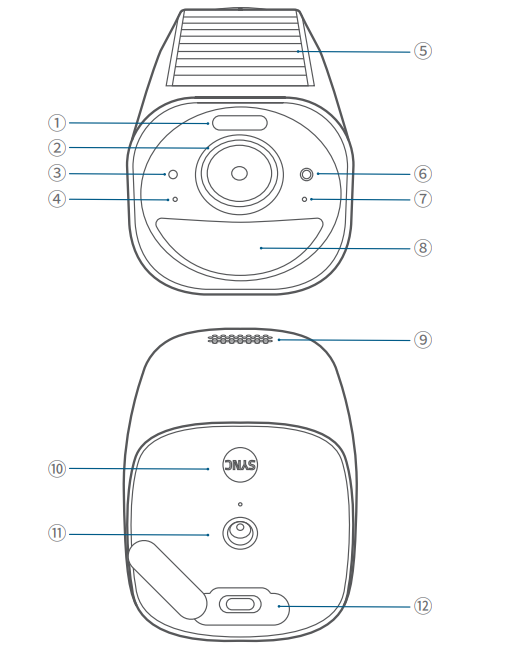 ⑤
①
②
③
⑥
④
⑦
⑧
⑨
⑩
SYNC
⑪
⑫