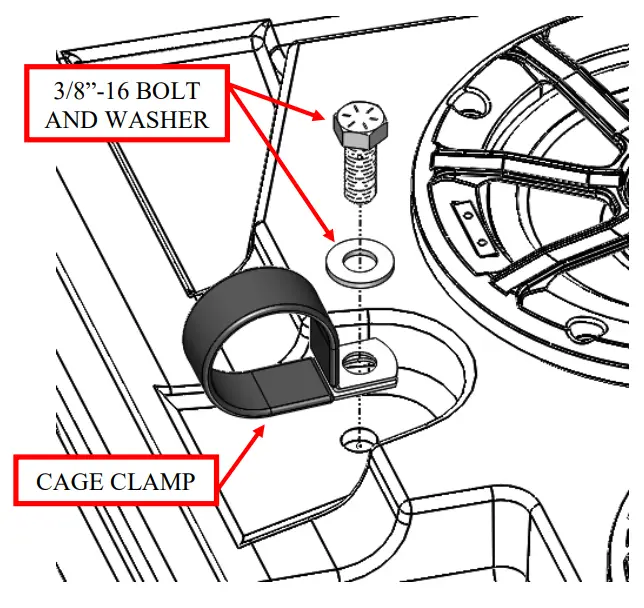 3/8”-16 BOLT AND WASHER

CAGE CLAMP