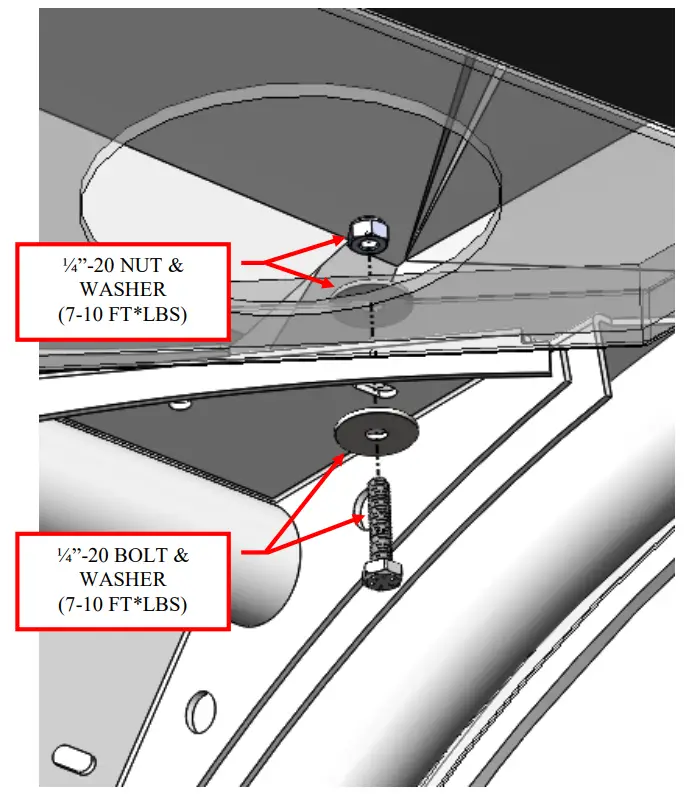 ¼”-20 NUT & WASHER (7-10 FT*LBS)

¼”-20 BOLT & WASHER (7-10 FT*LBS)