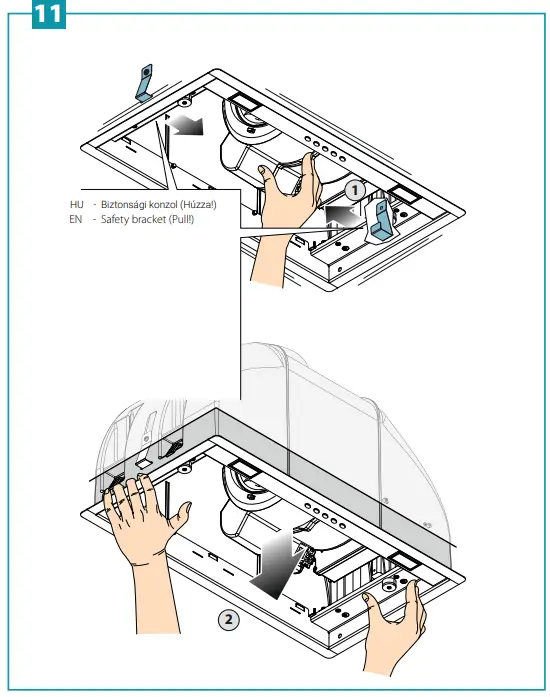 11

HU - Biztonsági konzol (Húzza!)
EN - Safety bracket (Pull!)

1

2