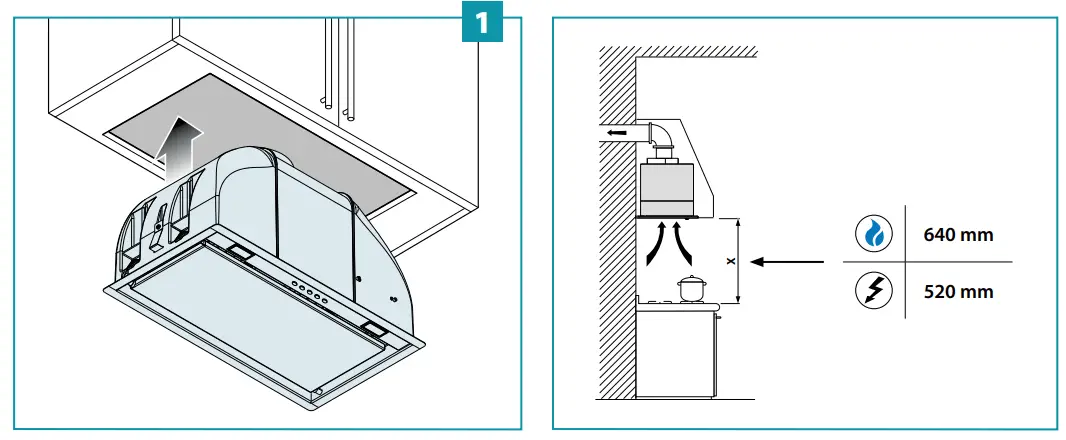 1

x

640 mm

520 mm