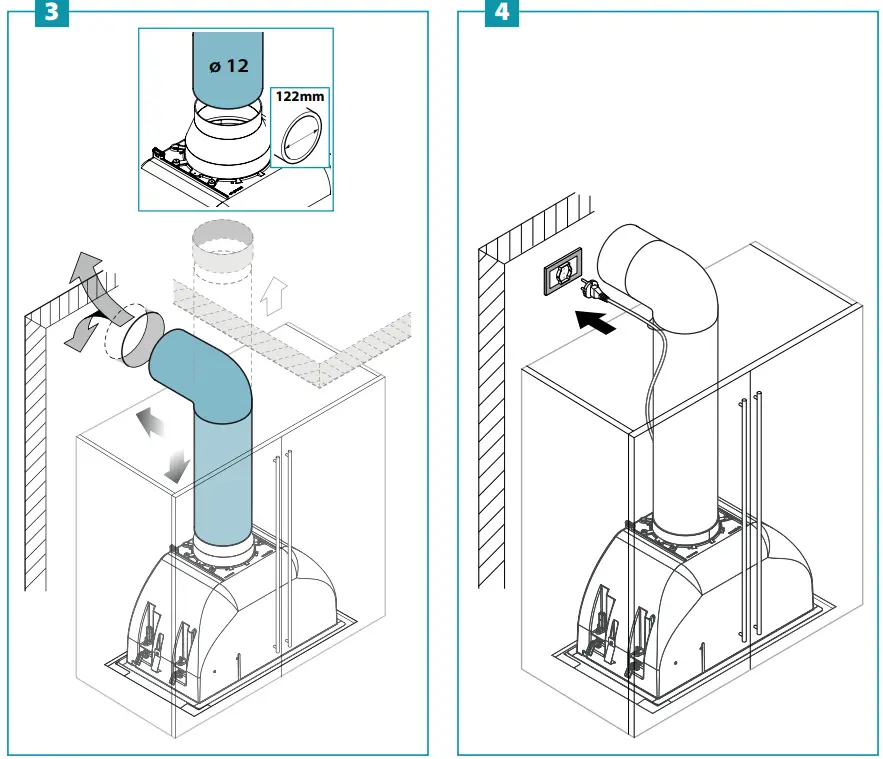 3

ø 12

122mm

4