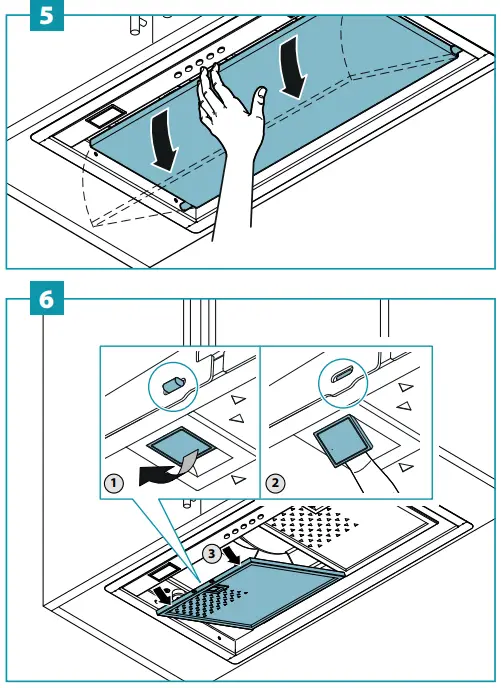 5

6

1

2

3