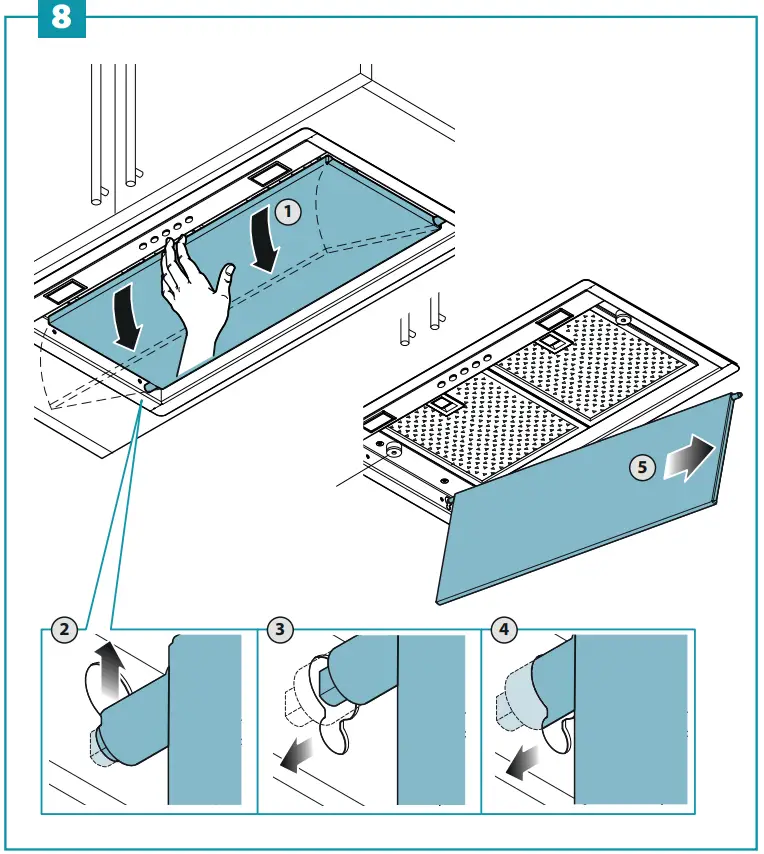 8

1

5

2

3

4