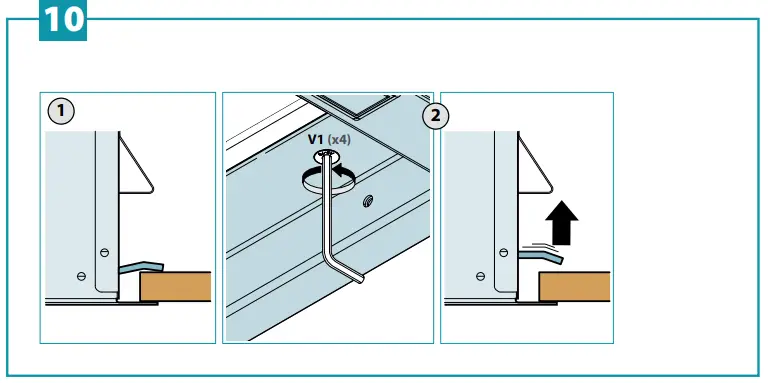 10

1

V1 (x4)

2