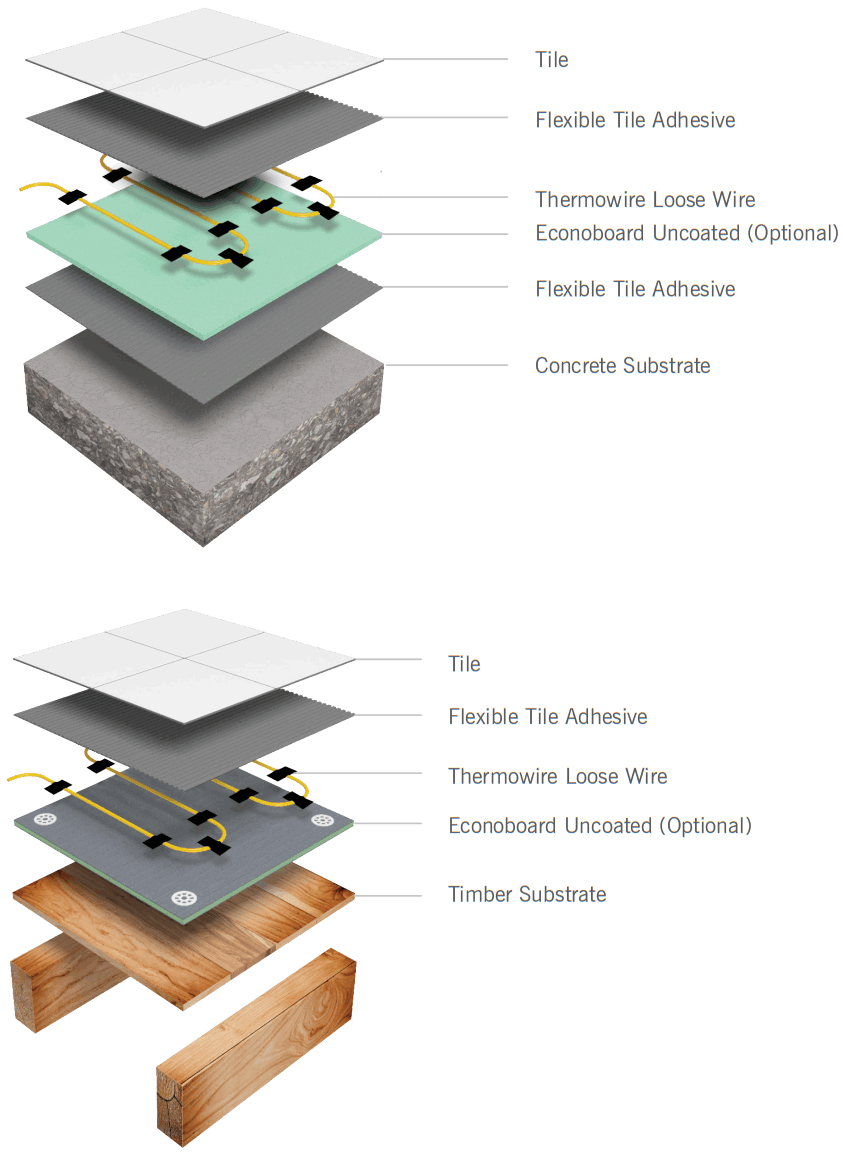 Tile

Flexible Tile Adhesive

Thermowire Loose Wire

Econoboard Uncoated (Optional)

Flexible Tile Adhesive

Concrete Substrate

Tile

Flexible Tile Adhesive

Thermowire Loose Wire

Econoboard Uncoated (Optional)

Timber Substrate