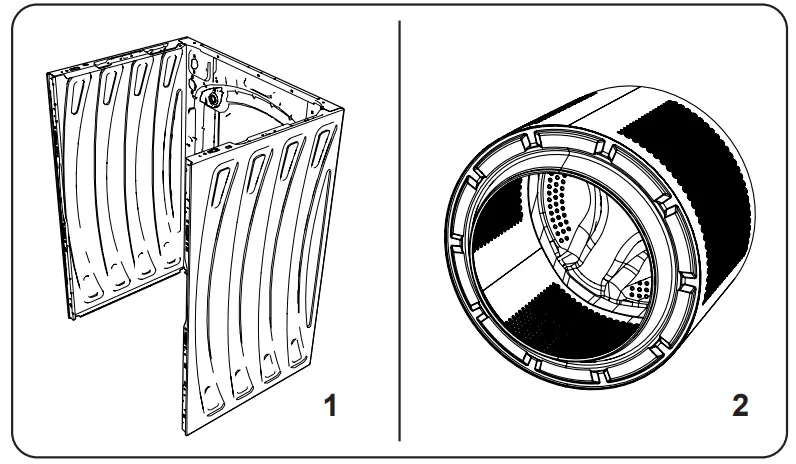 1

2