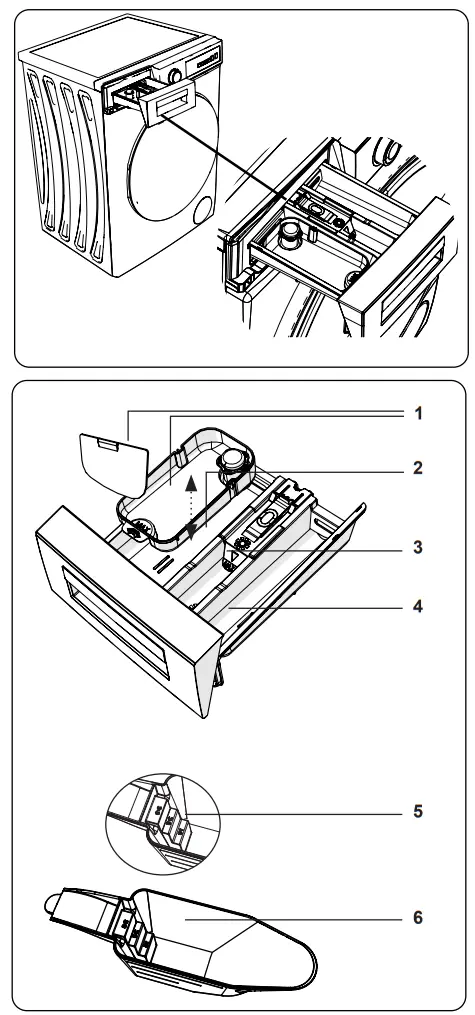 1
2
3
4
5
6