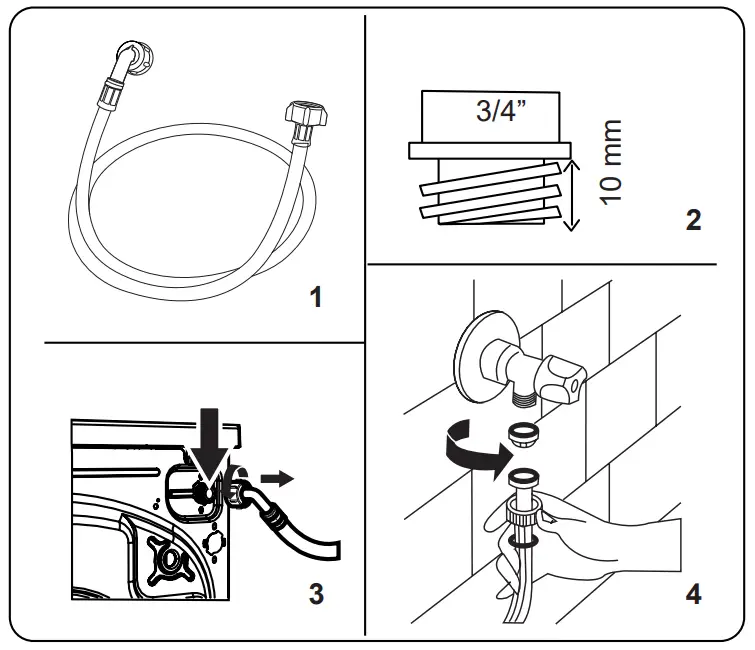 1

3/4"

10 mm

2

3

4