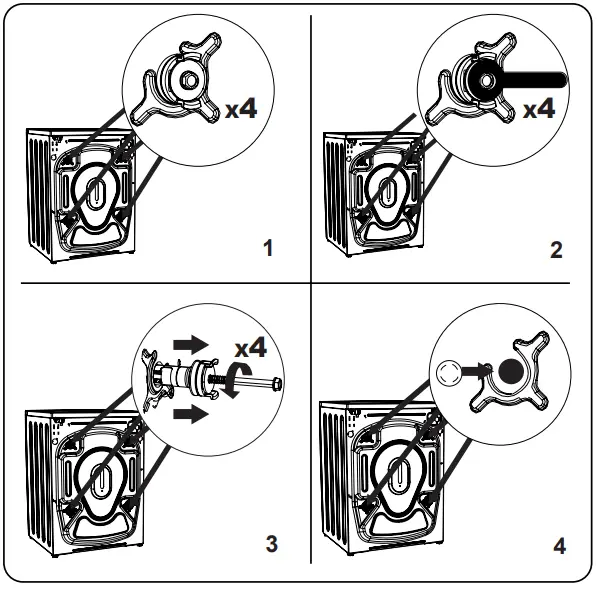 x4

1

x4

2

x4

3

4