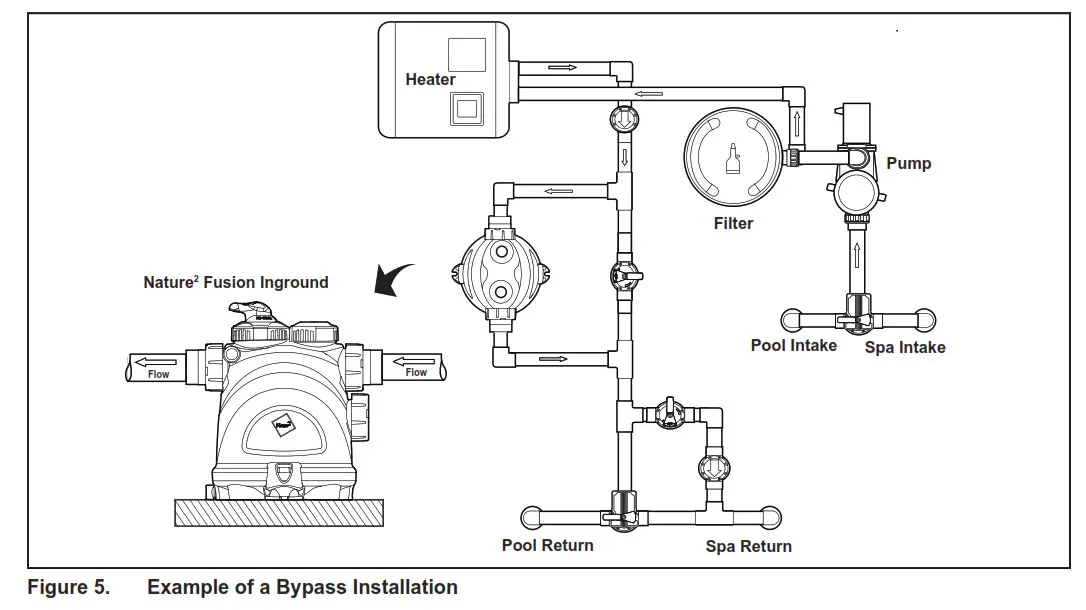 Heater

Pump

Filter

Nature$^2$ Fusion Inground

Flow

Flow

Pool Intake

Spa Intake

Pool Return

Spa Return

Figure 5. Example of a Bypass Installation