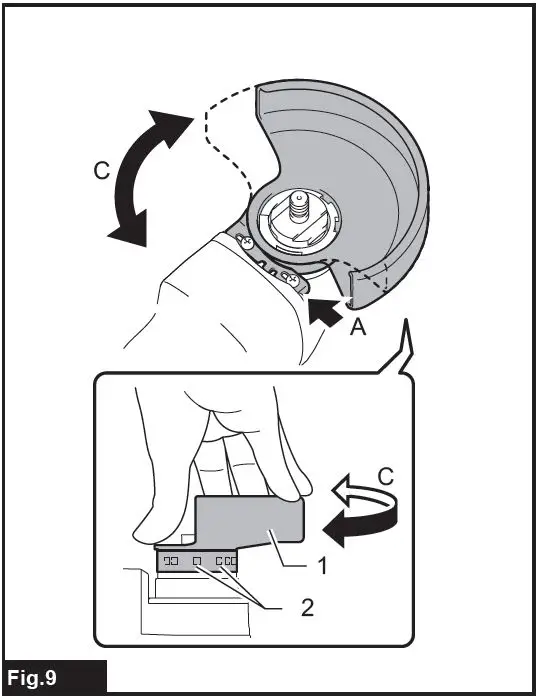 C

A

C

1

2

Fig.9