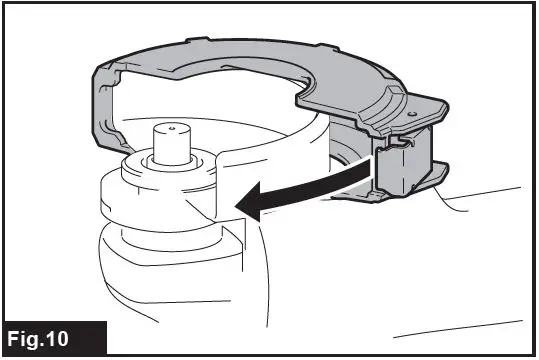 Fig.10