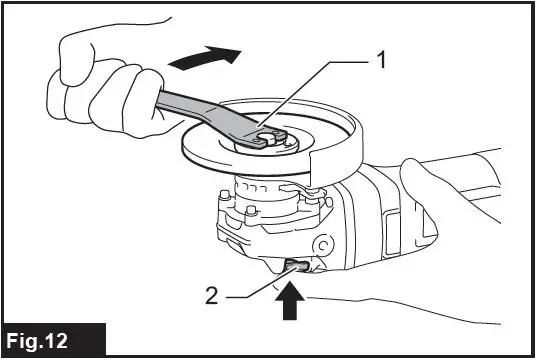 1
2
Fig.12