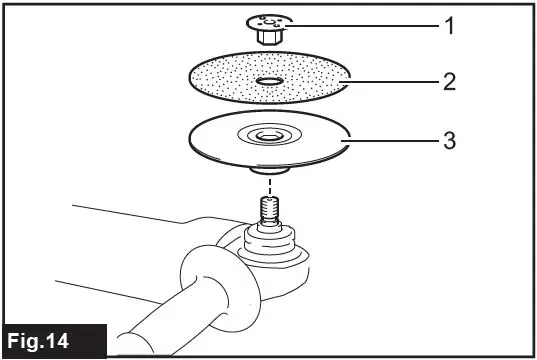 1
2
3
Fig.14