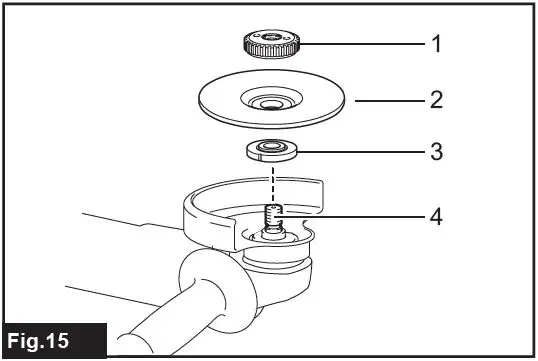 1
2
3
4
Fig.15