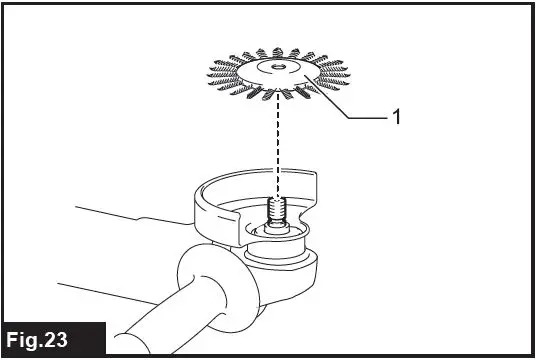 1

Fig.23