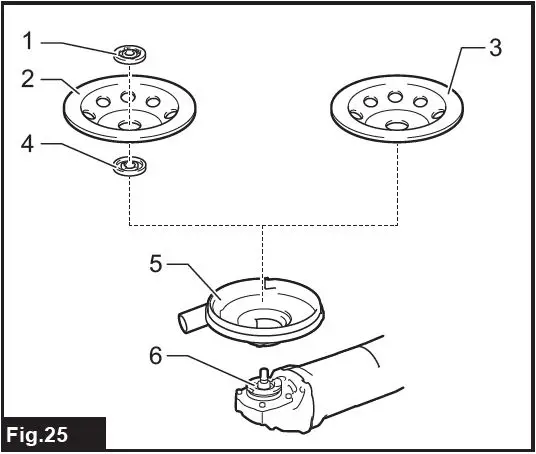 1
2
3
4
5
6
Fig.25