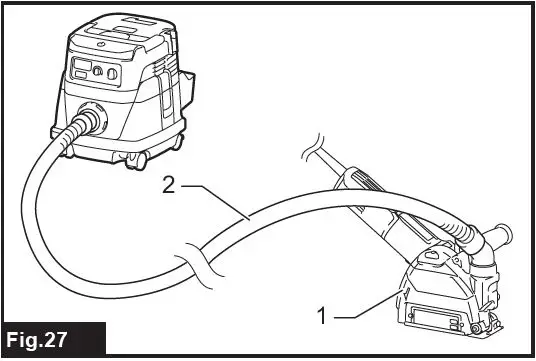 2

1

Fig.27